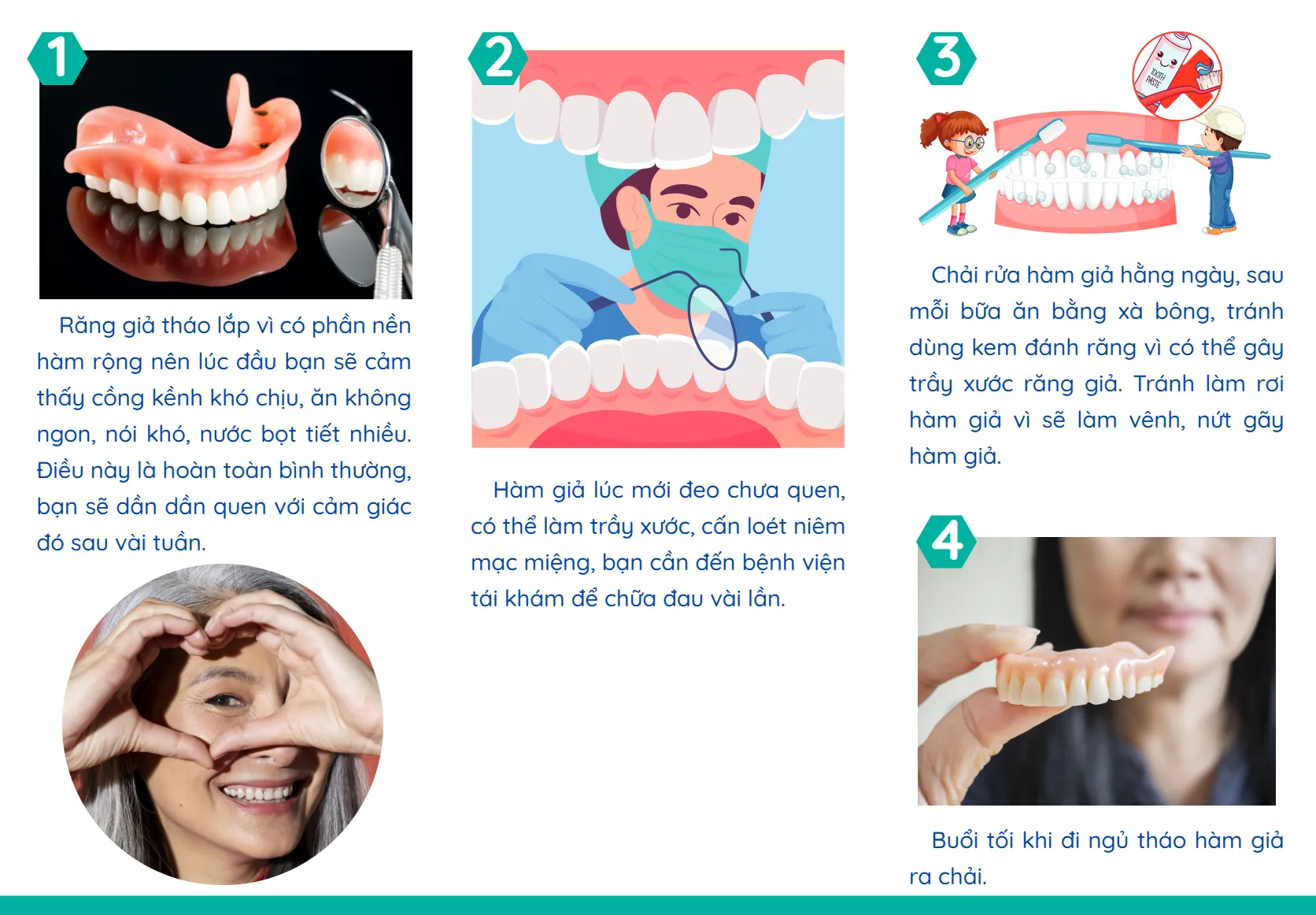 1

Răng giả tháo lắp vì có phần nền hàm rộng nên lúc đầu bạn sẽ cảm thấy cồng kềnh khó chịu, ăn không ngon, nói khó, nước bọt tiết nhiều. Điều này là hoàn toàn bình thường, bạn sẽ dần dần quen với cảm giác đó sau vài tuần.

2

Hàm giả lúc mới đeo chưa quen, có thể làm trầy xước, cấn loét niêm mạc miệng, bạn cần đến bệnh viện tái khám để chữa đau vài lần.

3

TOOTH PASTE

Chải rửa hàm giả hằng ngày, sau mỗi bữa ăn bằng xà bông, tránh dùng kem đánh răng vì có thể gây trầy xước răng giả. Tránh làm rơi hàm giả vì sẽ làm vênh, nứt gãy hàm giả.

4

Buổi tối khi đi ngủ tháo hàm giả ra chải.